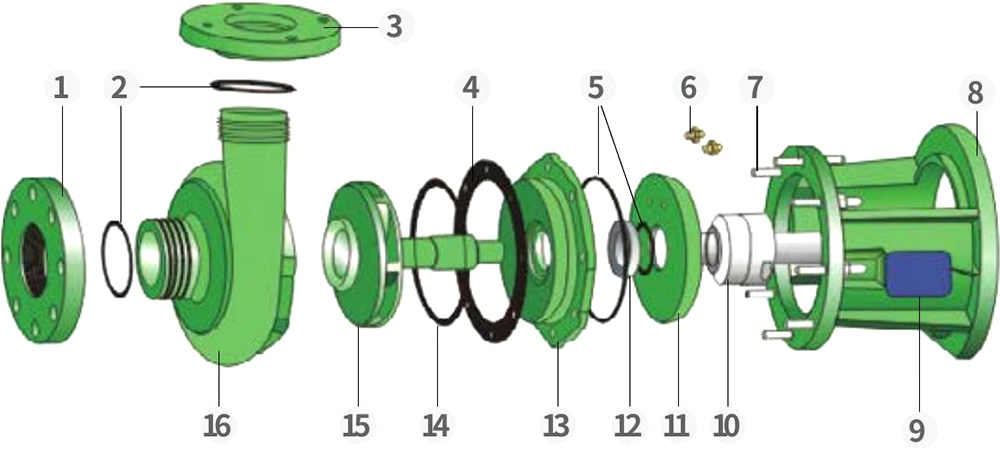 3

1
2
4
5
6
7
8

16
15
14
13
12
11
10
9